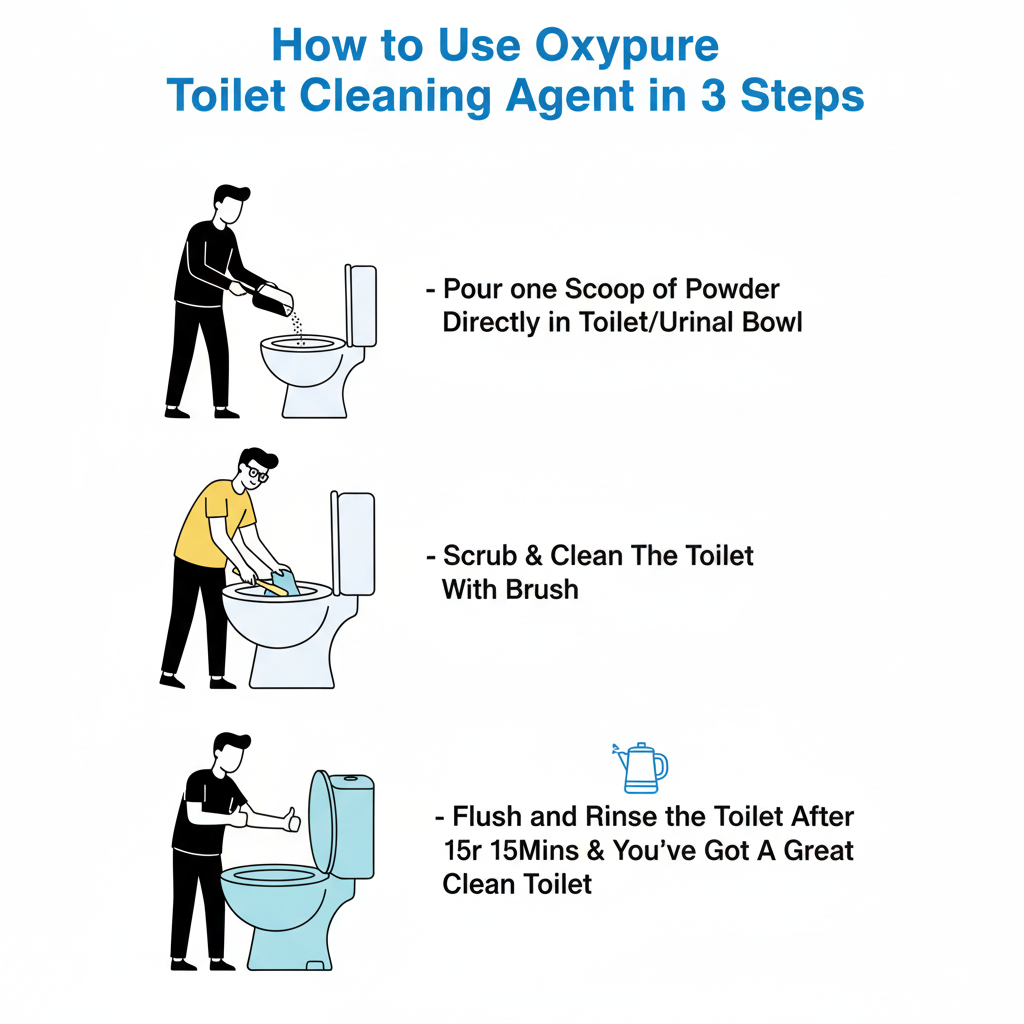 How to Use Oxypure
Toilet Cleaning Agent in 3 Steps

- Pour one Scoop of Powder Directly in Toilet/Urinal Bowl

- Scrub & Clean The Toilet With Brush

- Flush and Rinse the Toilet After 15r 15Mins & You've Got A Great Clean Toilet